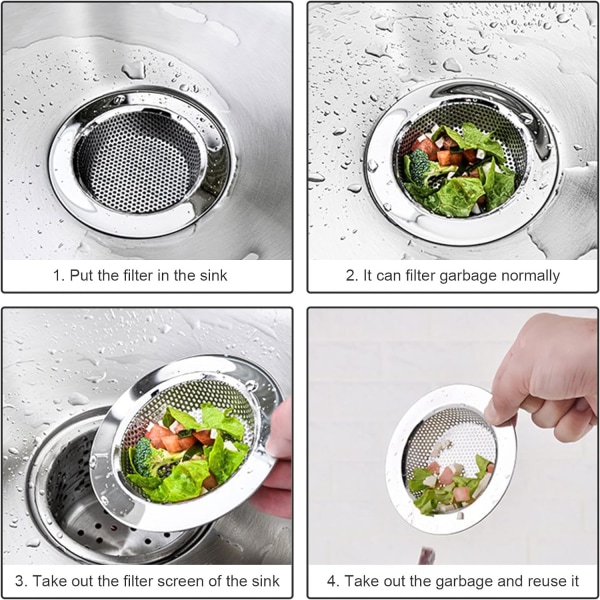 1. Put the filter in the sink

2. It can filter garbage normally

3. Take out the filter screen of the sink

4. Take out the garbage and reuse it