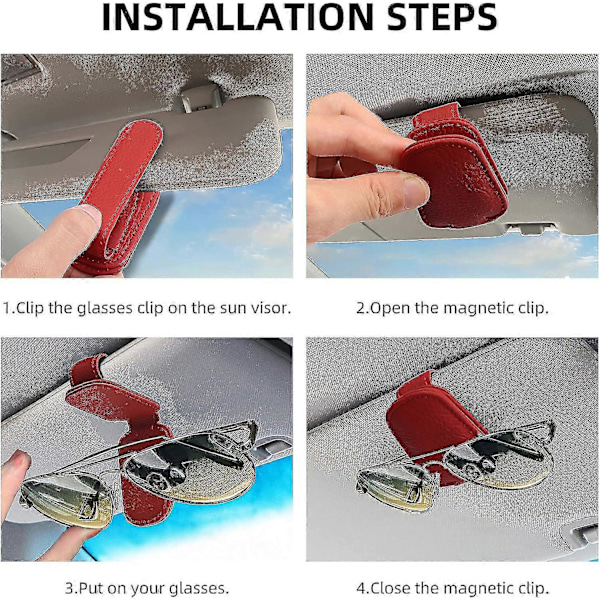 INSTALLATION STEPS

1.Clip the glasses clip on the sun visor.

2.Open the magnetic clip.

3.Put on your glasses.

4.Close the magnetic clip.