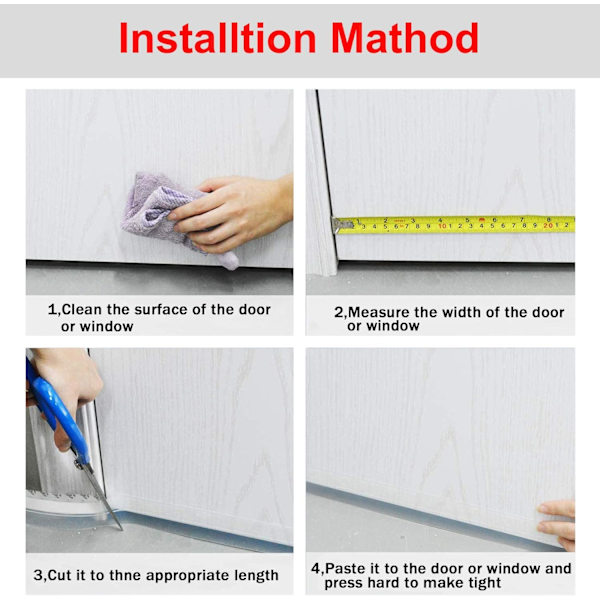 Installtion Mathod

1,Clean the surface of the door or window

2,Measure the width of the door or window

3,Cut it to thne appropriate length

4,Paste it to the door or window and press hard to make tight