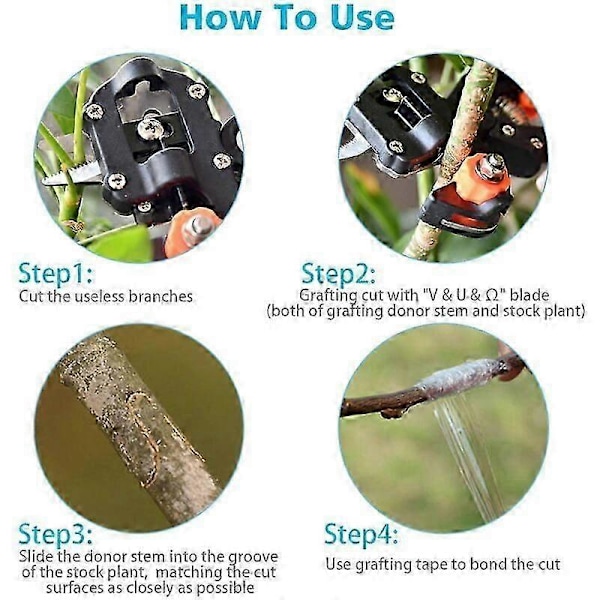 How To Use

Step1:
Cut the useless branches

Step2:
Grafting cut with "V & U & Ω" blade (both of grafting donor stem and stock plant)

Step3:
Slide the donor stem into the groove of the stock plant, matching the cut surfaces as closely as possible

Step4:
Use grafting tape to bond the cut