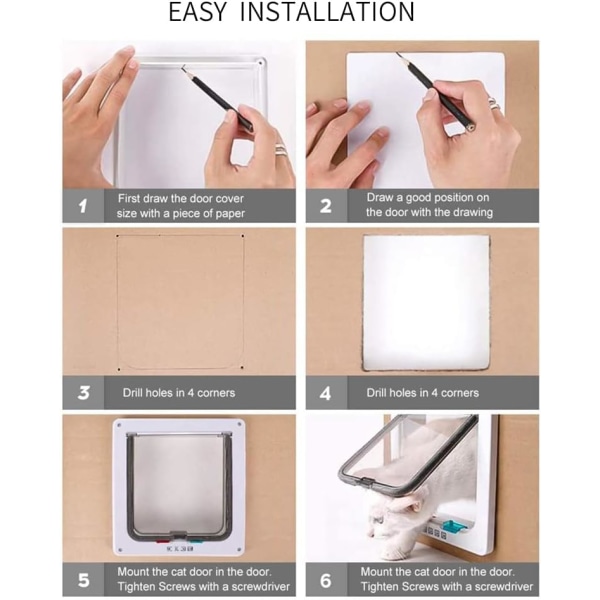 EASY INSTALLATION

1 First draw the door cover size with a piece of paper

2 Draw a good position on the door with the drawing

3 Drill holes in 4 corners

4 Drill holes in 4 corners

5 Mount the cat door in the door. Tighten Screws with a screwdriver

6 Mount the cat door in the door. Tighten Screws with a screwdriver