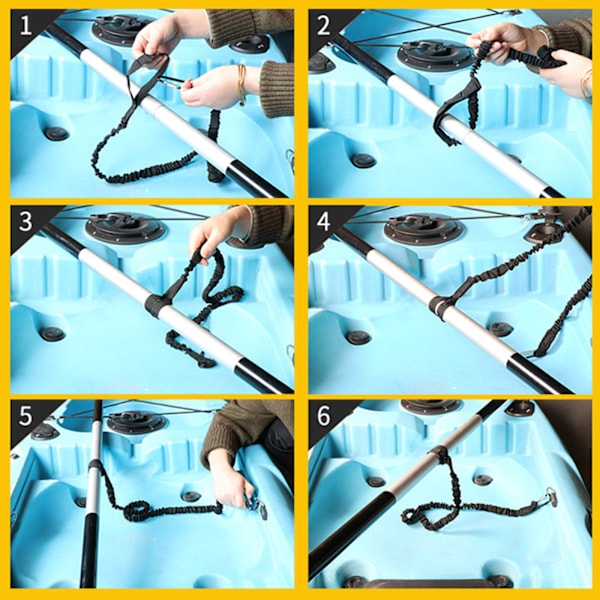 1
2
3
4
5
6