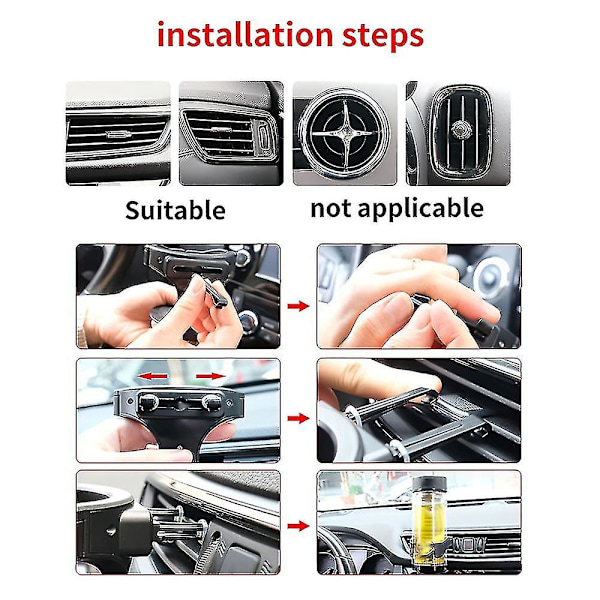 installation steps

Suitable

not applicable