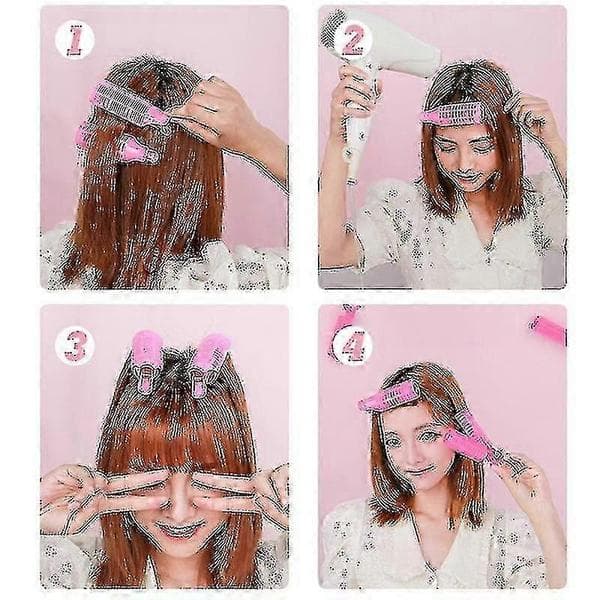 1

2

3

4