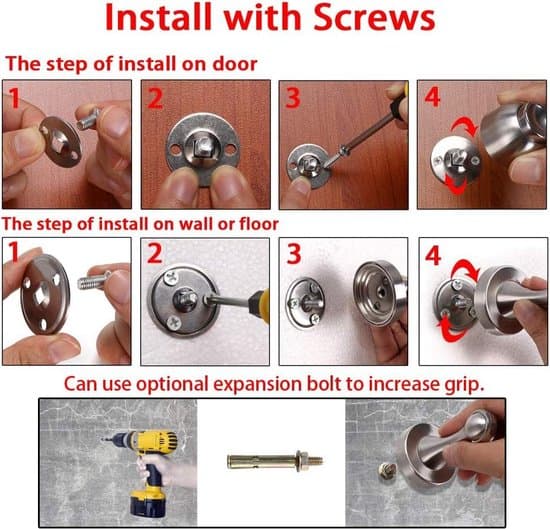 Install with Screws

The step of install on door

1

2

3

4

The step of install on wall or floor

1

2

3

4

Can use optional expansion bolt to increase grip.