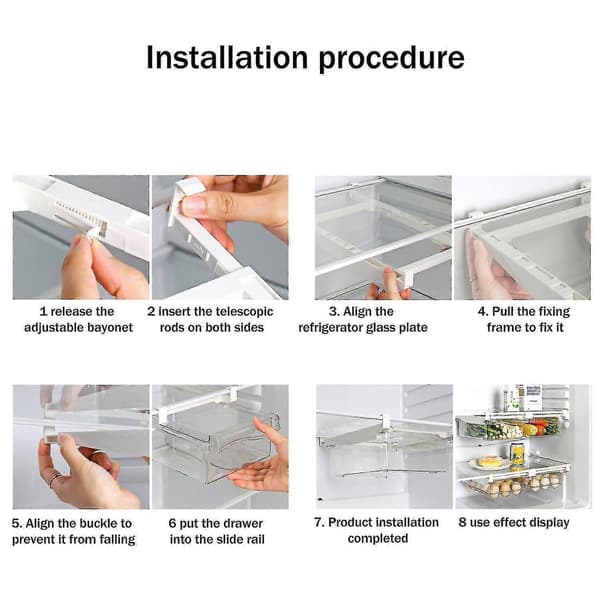 Installation procedure

1 release the adjustable bayonet

2 insert the telescopic rods on both sides

3. Align the refrigerator glass plate

4. Pull the fixing frame to fix it

5. Align the buckle to prevent it from falling

6 put the drawer into the slide rail

7. Product installation completed

8 use effect display