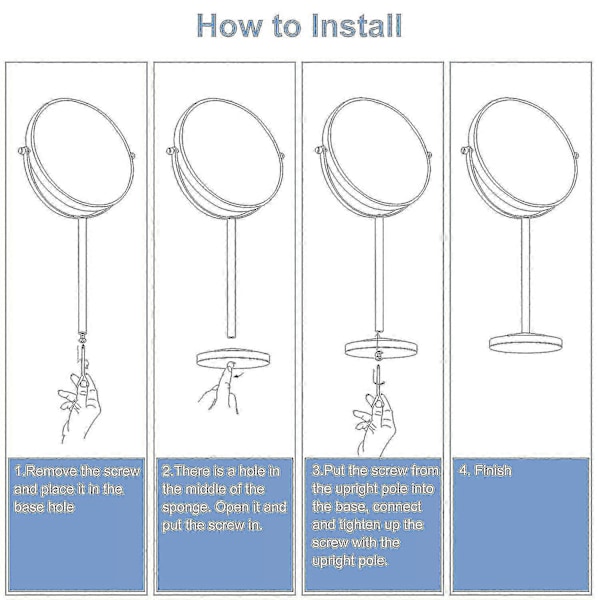 How to Install

1.Remove the screw and place it in the base hole

2.There is a hole in the middle of the sponge. Open it and put the screw in.

3.Put the screw from the upright pole into the base, connect and tighten up the screw with the upright pole.

4. Finish