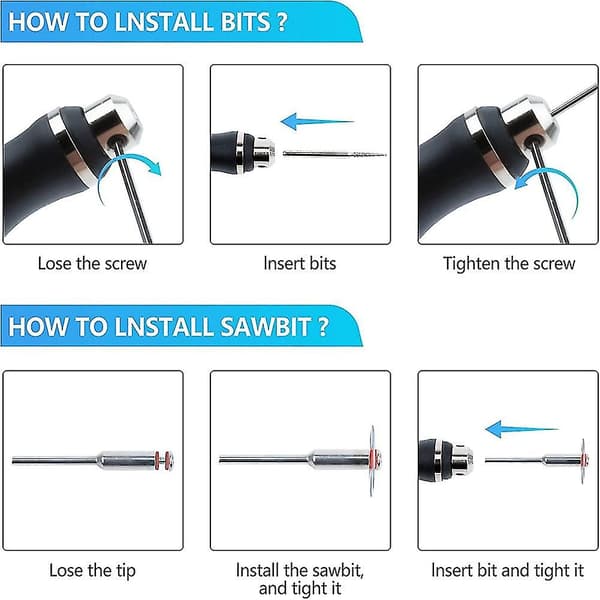 HOW TO LNSTALL BITS ?

Lose the screw

Insert bits

Tighten the screw

HOW TO LNSTALL SAWBIT ?

Lose the tip

Install the sawbit, and tight it

Insert bit and tight it