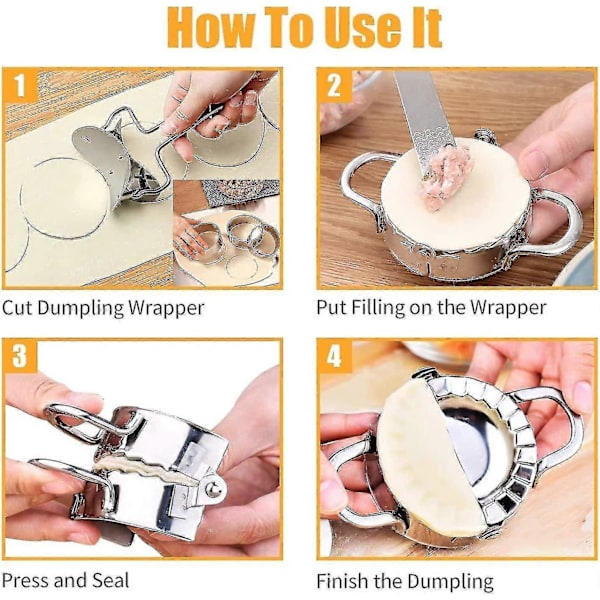 How To Use It

1

Cut Dumpling Wrapper

2

Put Filling on the Wrapper

3

Press and Seal

4

Finish the Dumpling