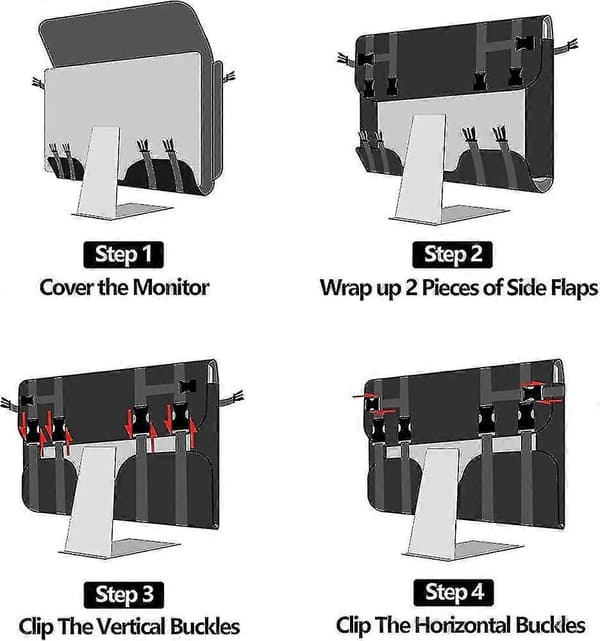 Step 1
Cover the Monitor

Step 2
Wrap up 2 Pieces of Side Flaps

Step 3
Clip The Vertical Buckles

Step 4
Clip The Horizontal Buckles