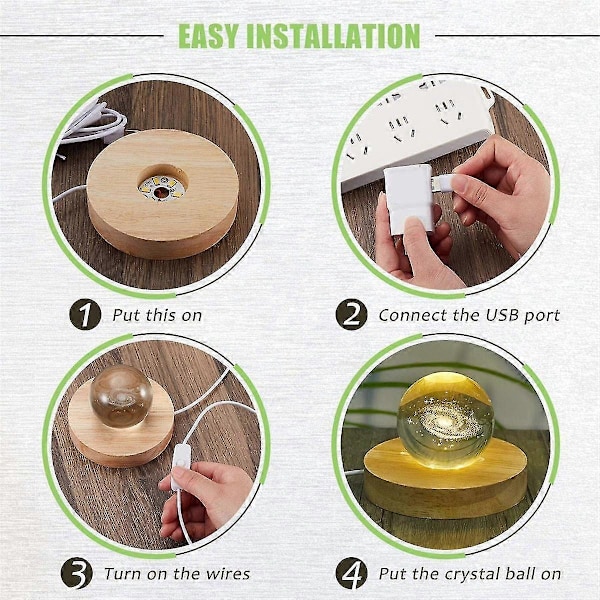 EASY INSTALLATION

1 Put this on

2 Connect the USB port

3 Turn on the wires

4 Put the crystal ball on