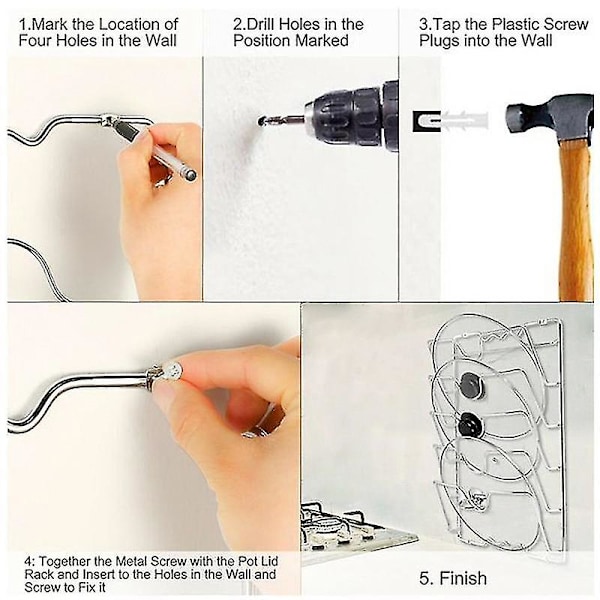 1.Mark the Location of Four Holes in the Wall

2.Drill Holes in the Position Marked

3.Tap the Plastic Screw Plugs into the Wall

4: Together the Metal Screw with the Pot Lid Rack and Insert to the Holes in the Wall and Screw to Fix it

5. Finish