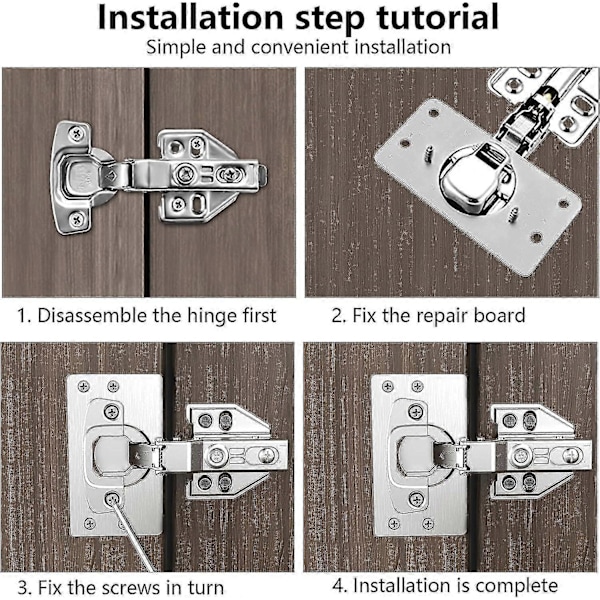 Installation step tutorial

Simple and convenient installation

1. Disassemble the hinge first

2. Fix the repair board

3. Fix the screws in turn

4. Installation is complete