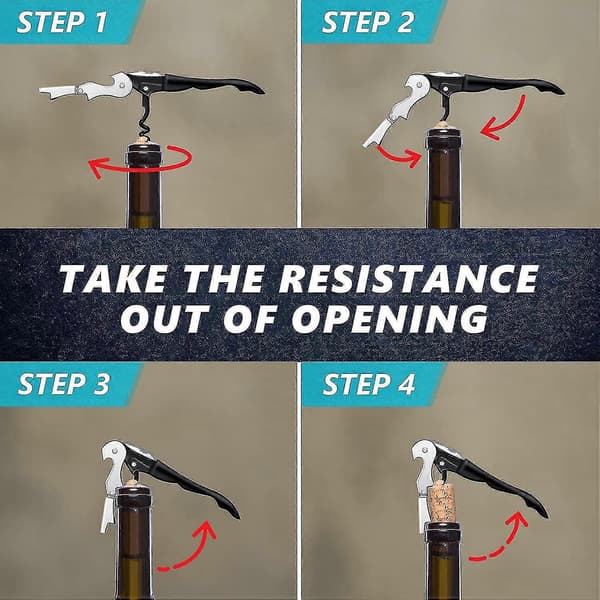 STEP 1

STEP 2

TAKE THE RESISTANCE OUT OF OPENING

STEP 3

STEP 4