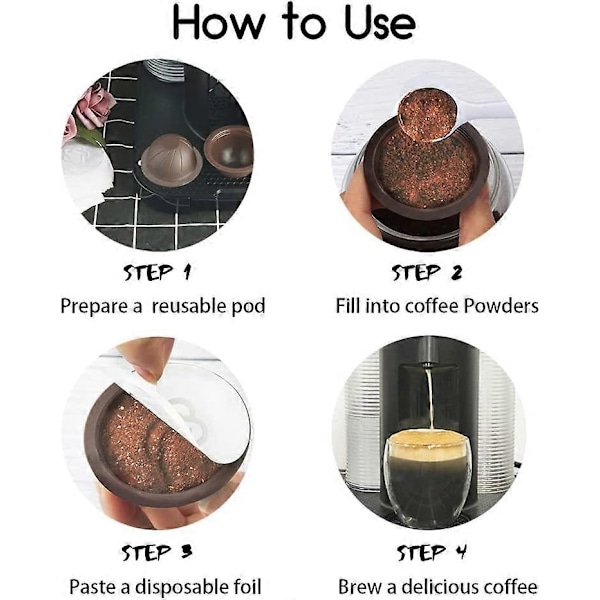 How to Use

STEP 1
Prepare a reusable pod

STEP 2
Fill into coffee Powders

STEP 3
Paste a disposable foil

STEP 4
Brew a delicious coffee