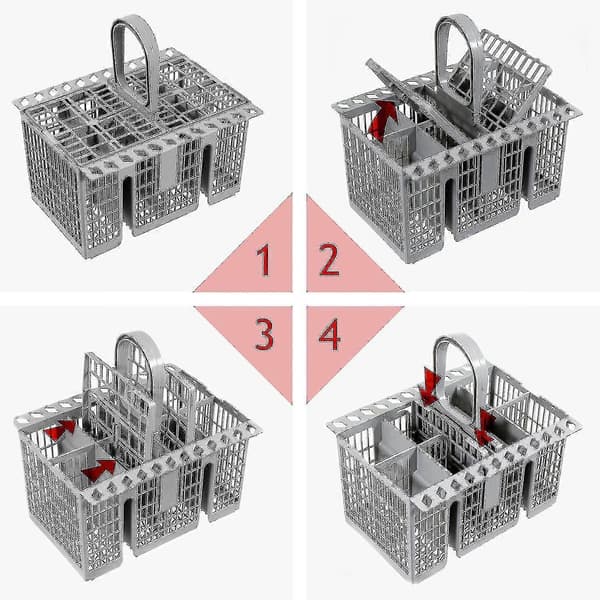 1
2
3
4