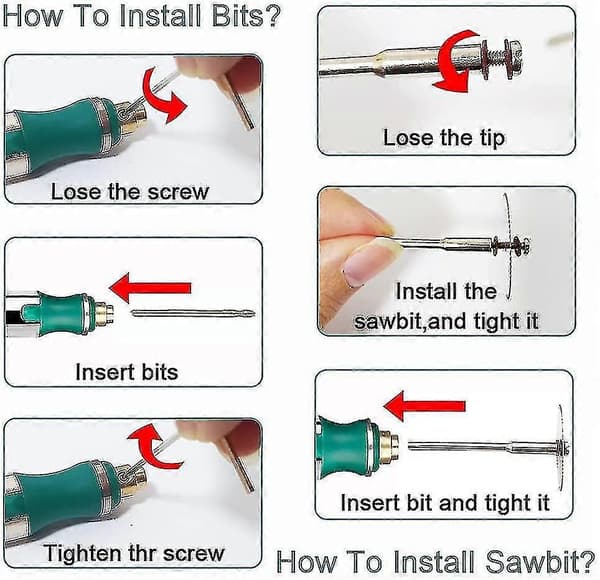 How To Install Bits?

Lose the screw

Insert bits

Tighten thr screw

Lose the tip

Install the sawbit,and tight it

Insert bit and tight it

How To Install Sawbit?