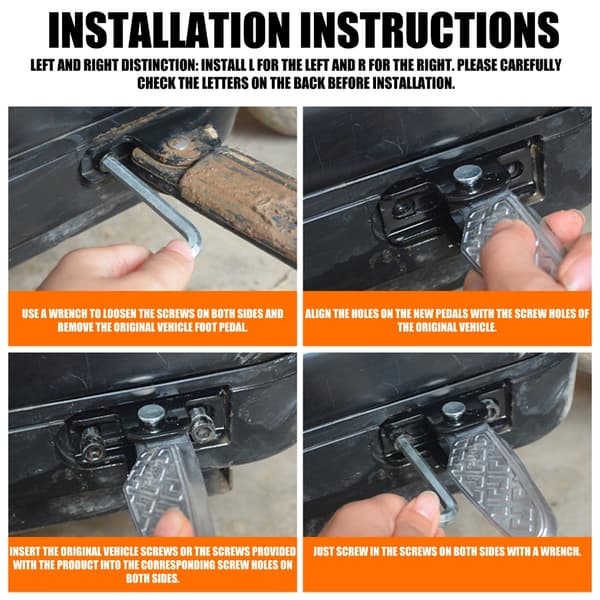 INSTALLATION INSTRUCTIONS

LEFT AND RIGHT DISTINCTION: INSTALL L FOR THE LEFT AND R FOR THE RIGHT. PLEASE CAREFULLY CHECK THE LETTERS ON THE BACK BEFORE INSTALLATION.

USE A WRENCH TO LOOSEN THE SCREWS ON BOTH SIDES AND REMOVE THE ORIGINAL VEHICLE FOOT PEDAL.

ALIGN THE HOLES ON THE NEW PEDALS WITH THE SCREW HOLES OF THE ORIGINAL VEHICLE.

INSERT THE ORIGINAL VEHICLE SCREWS OR THE SCREWS PROVIDED WITH THE PRODUCT INTO THE CORRESPONDING SCREW HOLES ON BOTH SIDES.

JUST SCREW IN THE SCREWS ON BOTH SIDES WITH A WRENCH.