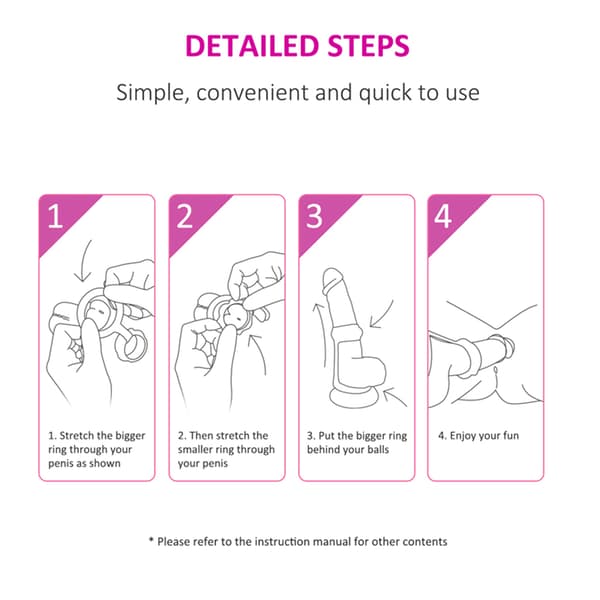 DETAILED STEPS

Simple, convenient and quick to use

1

1. Stretch the bigger ring through your penis as shown

2

2. Then stretch the smaller ring through your penis

3

3. Put the bigger ring behind your balls

4

4. Enjoy your fun

* Please refer to the instruction manual for other contents