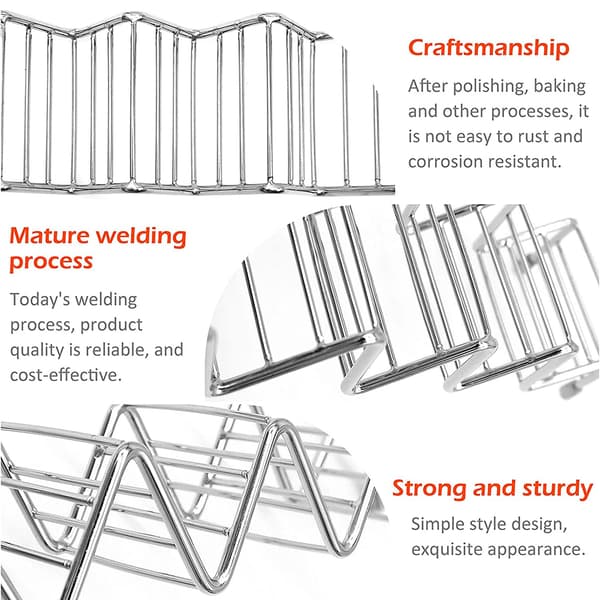 Craftsmanship

After polishing, baking and other processes, it is not easy to rust and corrosion resistant.

Mature welding process

Today's welding process, product quality is reliable, and cost-effective.

Strong and sturdy

Simple style design, exquisite appearance.