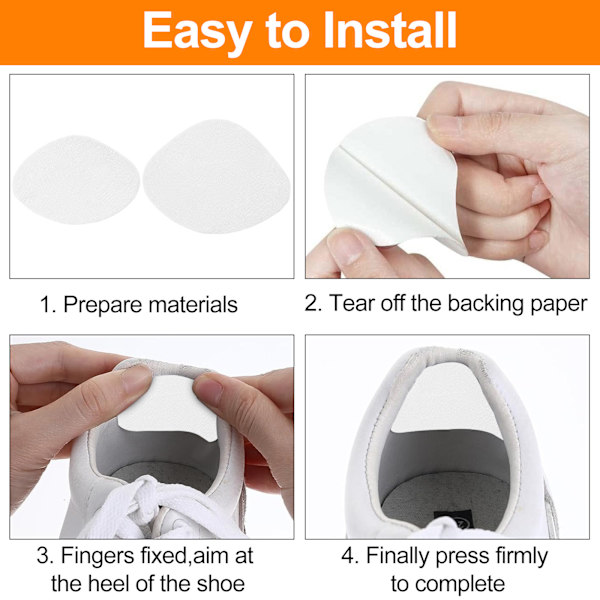 Easy to Install

1. Prepare materials

2. Tear off the backing paper

3. Fingers fixed,aim at the heel of the shoe

4. Finally press firmly to complete