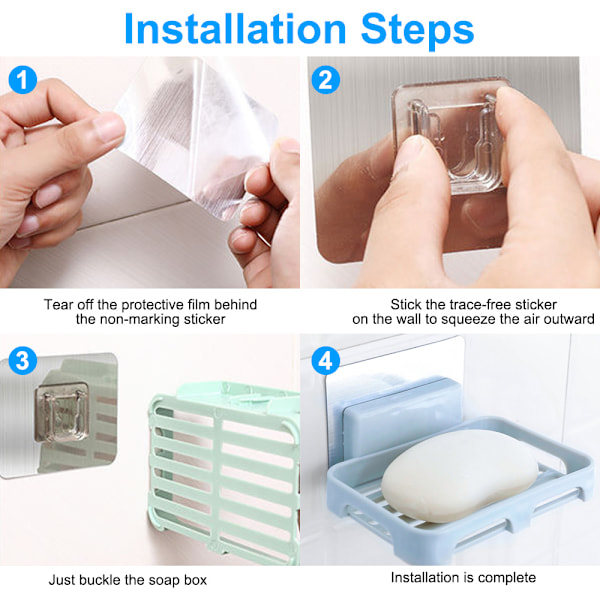 Installation Steps

1

Tear off the protective film behind the non-marking sticker

2

Stick the trace-free sticker on the wall to squeeze the air outward

3

Just buckle the soap box

4

Installation is complete