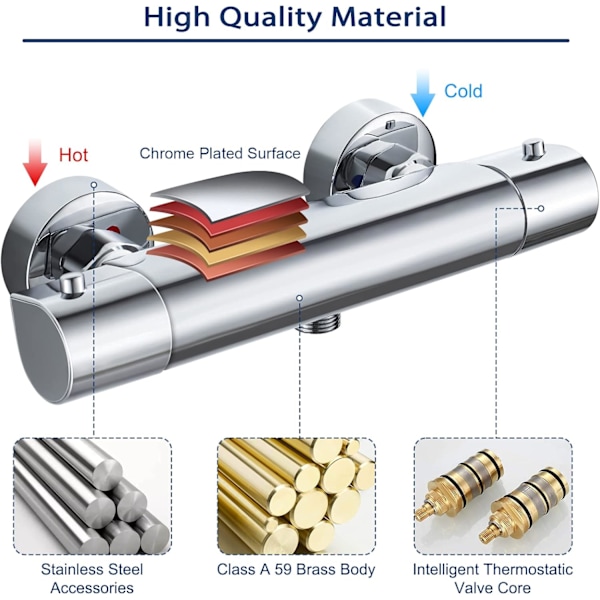 High Quality Material

Cold

Hot

Chrome Plated Surface

Stainless Steel Accessories

Class A 59 Brass Body

Intelligent Thermostatic Valve Core