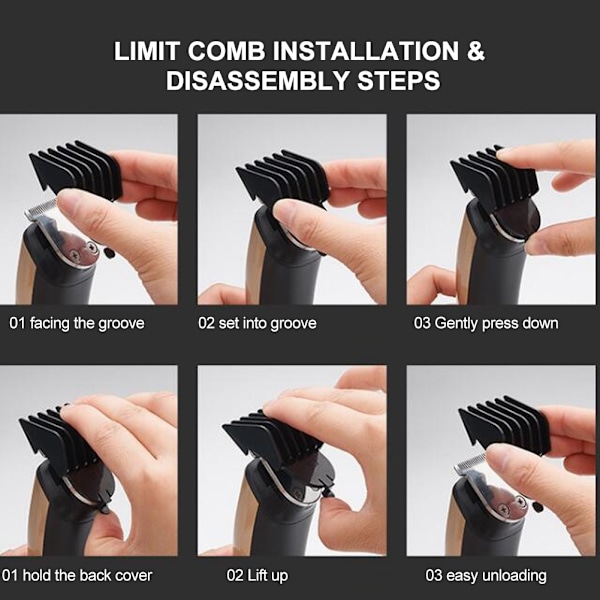 LIMIT COMB INSTALLATION & DISASSEMBLY STEPS

01 facing the groove

02 set into groove

03 Gently press down

01 hold the back cover

02 Lift up

03 easy unloading