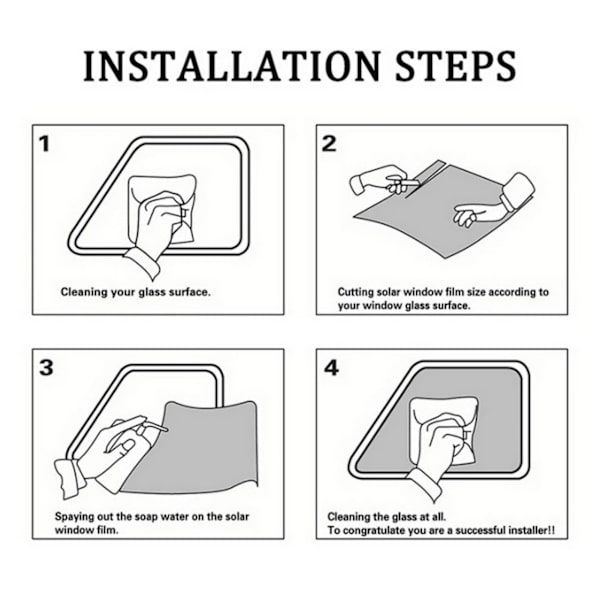 INSTALLATION STEPS

1

Cleaning your glass surface.

2

Cutting solar window film size according to your window glass surface.

3

Spaying out the soap water on the solar window film.

4

Cleaning the glass at all.
To congratulate you are a successful installer!!