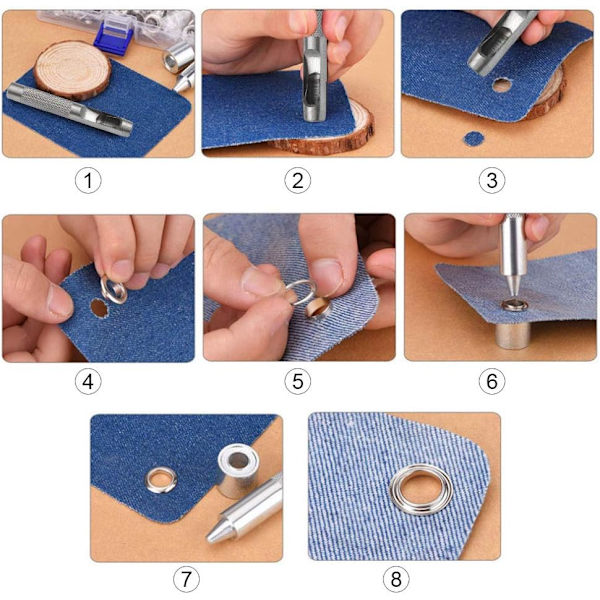 1
2
3
4
5
6
7
8