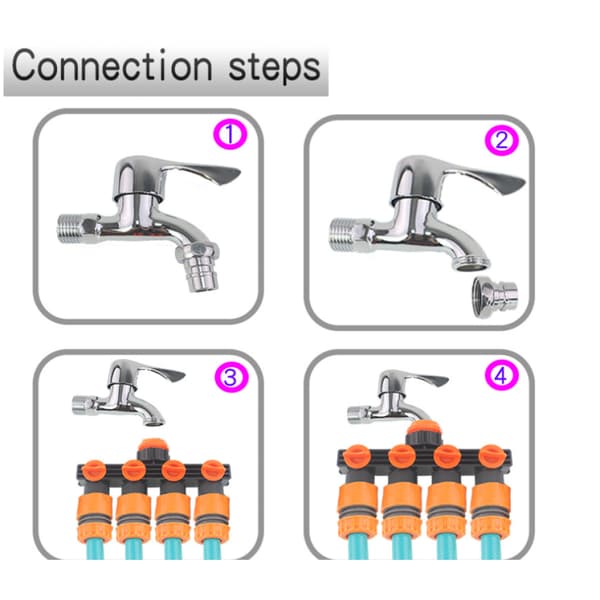 Connection steps

1

2

3

4