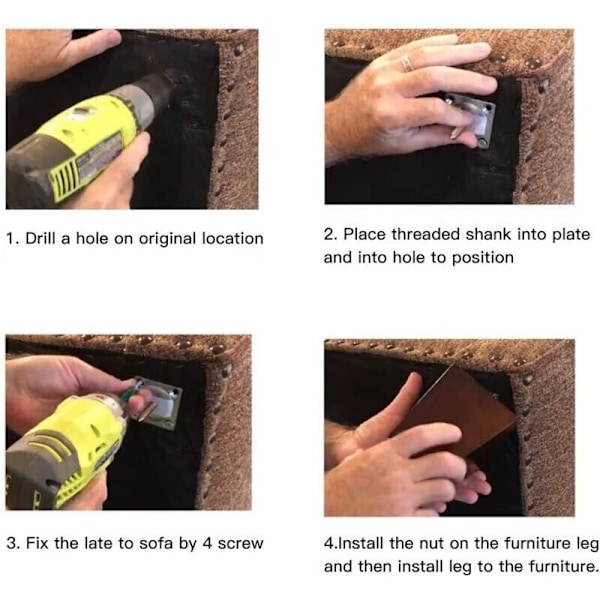 1. Drill a hole on original location

2. Place threaded shank into plate and into hole to position

3. Fix the late to sofa by 4 screw

4.Install the nut on the furniture leg and then install leg to the furniture.