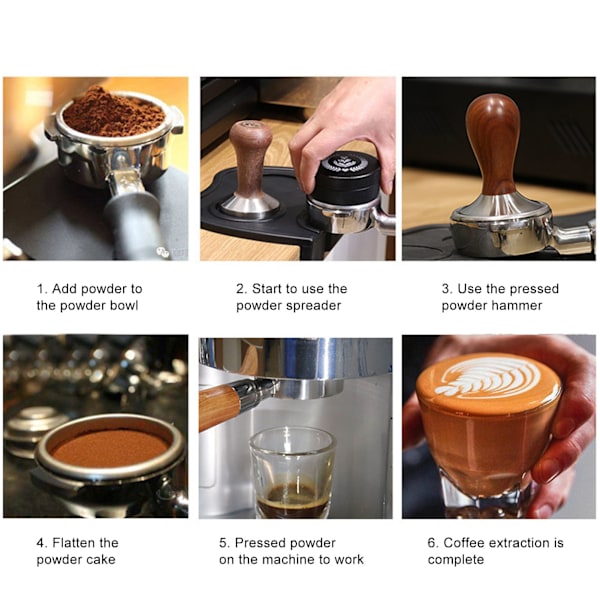 1. Add powder to the powder bowl

2. Start to use the powder spreader

3. Use the pressed powder hammer

4. Flatten the powder cake

5. Pressed powder on the machine to work

6. Coffee extraction is complete