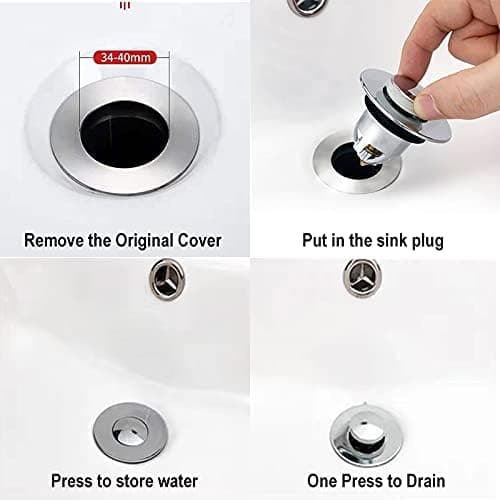 34-40mm

Remove the Original Cover

Put in the sink plug

Press to store water

One Press to Drain