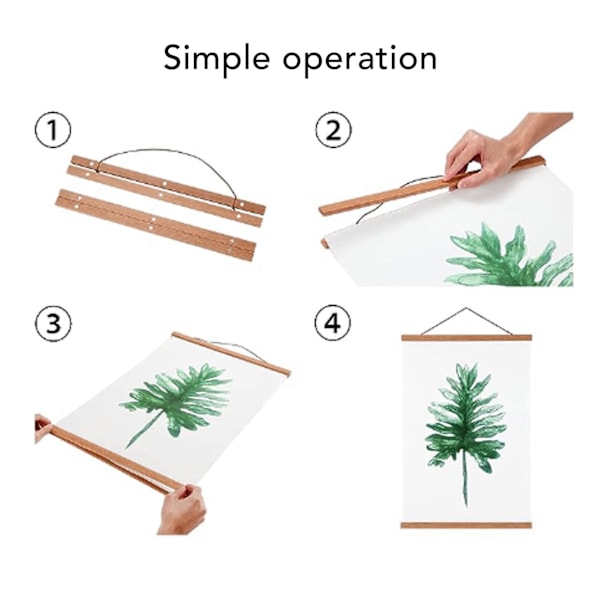 Simple operation

1

2

3

4