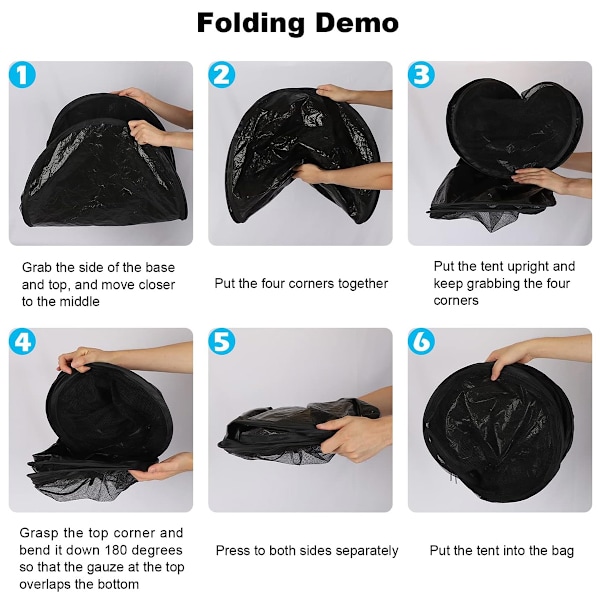 Folding Demo

1

Grab the side of the base and top, and move closer to the middle

2

Put the four corners together

3

Put the tent upright and keep grabbing the four corners

4

Grasp the top corner and bend it down 180 degrees so that the gauze at the top overlaps the bottom

5

Press to both sides separately

6

Put the tent into the bag