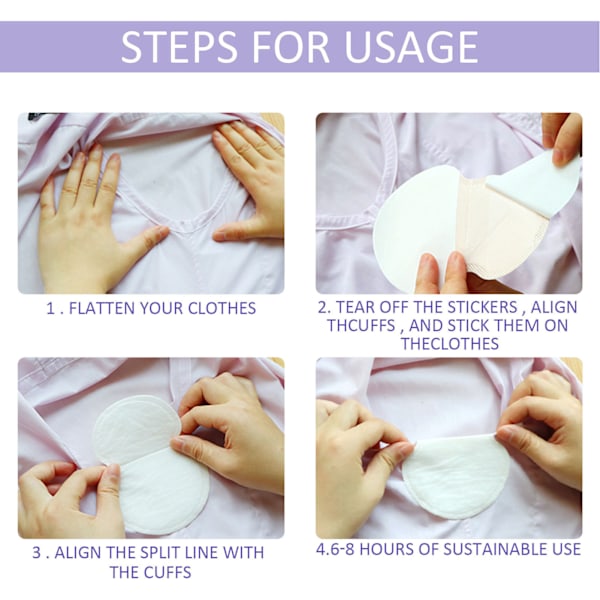 STEPS FOR USAGE

1 . FLATTEN YOUR CLOTHES

2. TEAR OFF THE STICKERS , ALIGN THCUFFS , AND STICK THEM ON THECLOTHES

3 . ALIGN THE SPLIT LINE WITH THE CUFFS

4.6-8 HOURS OF SUSTAINABLE USE