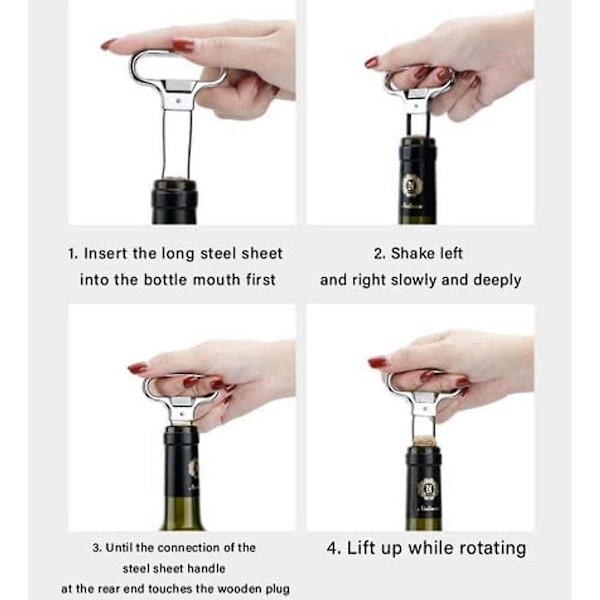 1. Insert the long steel sheet into the bottle mouth first

2. Shake left and right slowly and deeply

3. Until the connection of the steel sheet handle at the rear end touches the wooden plug

4. Lift up while rotating