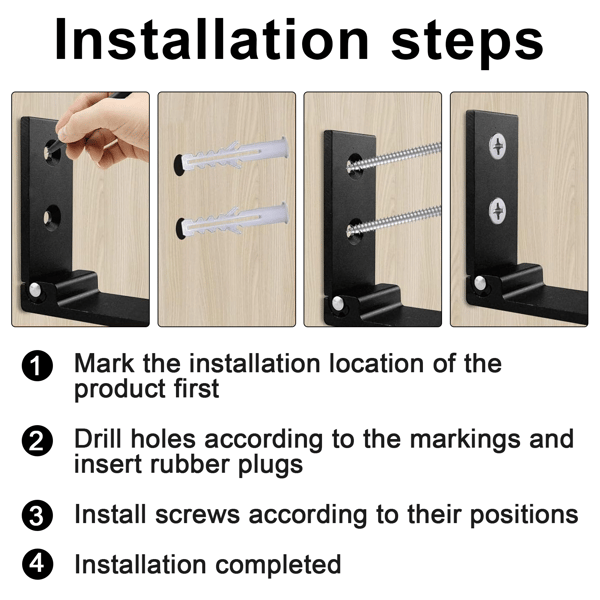 Installation steps

1 Mark the installation location of the product first

2 Drill holes according to the markings and insert rubber plugs

3 Install screws according to their positions

4 Installation completed