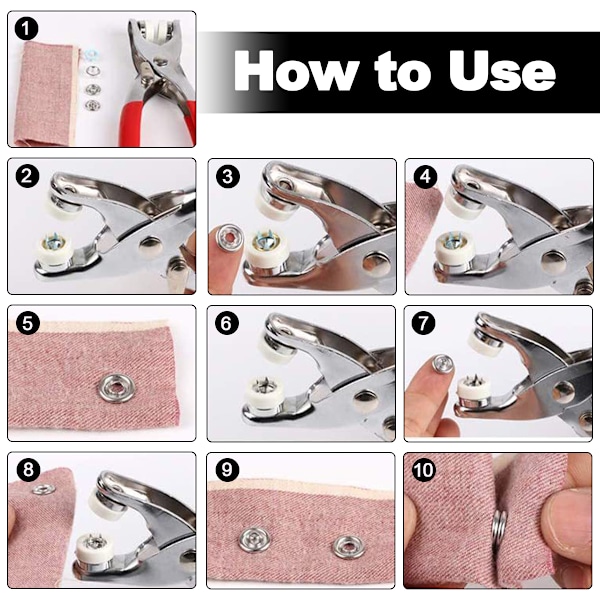 1
How to Use
2
3
4
5
6
7
8
9
10