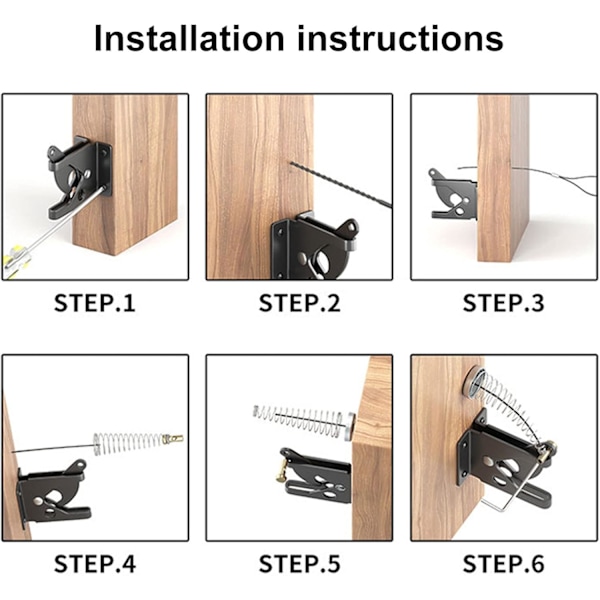 Installation instructions

STEP.1

STEP.2

STEP.3

STEP.4

STEP.5

STEP.6