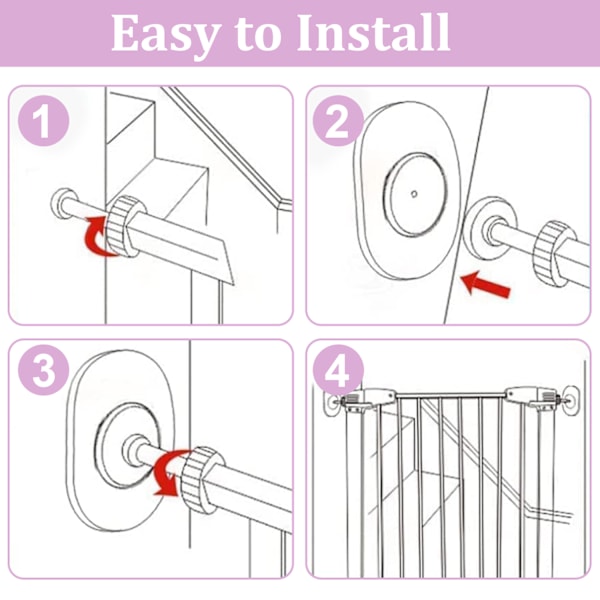 Easy to Install

1

2

3

4