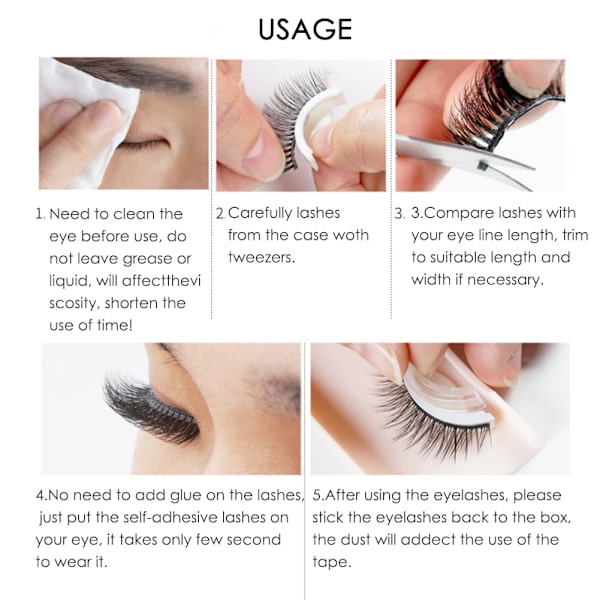 USAGE

1. Need to clean the eye before use, do not leave grease or liquid, will affectthevi scosity, shorten the use of time!

2. Carefully lashes from the case woth tweezers.

3. 3.Compare lashes with your eye line length, trim to suitable length and width if necessary.

4.No need to add glue on the lashes, just put the self-adhesive lashes on your eye, it takes only few second to wear it.

5.After using the eyelashes, please stick the eyelashes back to the box, the dust will addect the use of the tape.