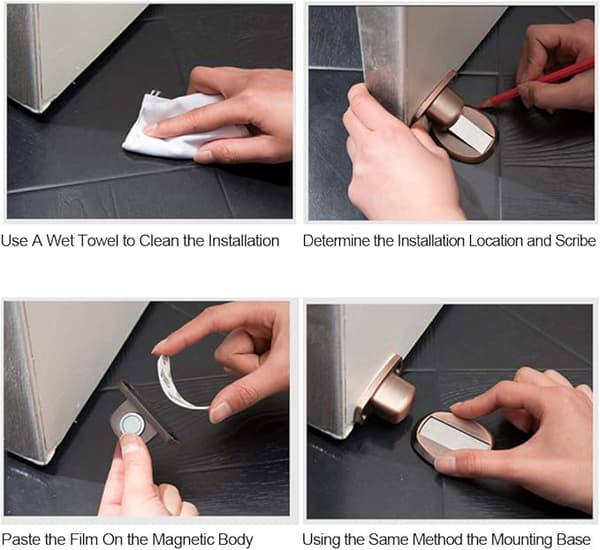 Use A Wet Towel to Clean the Installation

Determine the Installation Location and Scribe

Paste the Film On the Magnetic Body

Using the Same Method the Mounting Base