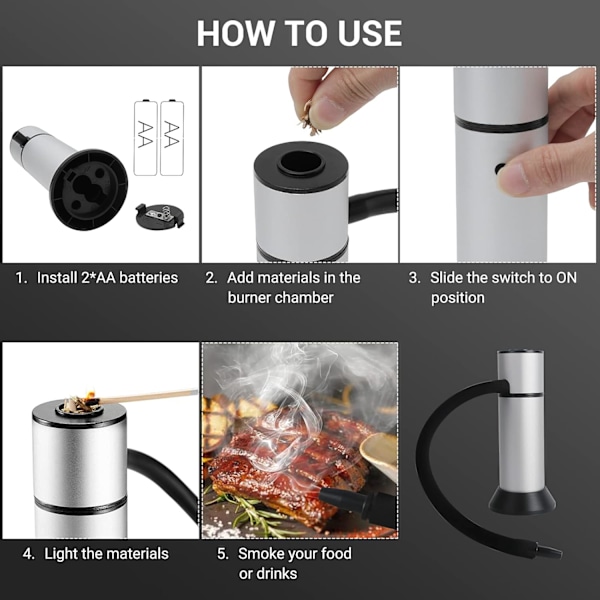 HOW TO USE

AA

AA

1. Install 2*AA batteries

2. Add materials in the burner chamber

3. Slide the switch to ON position

4. Light the materials

5. Smoke your food or drinks