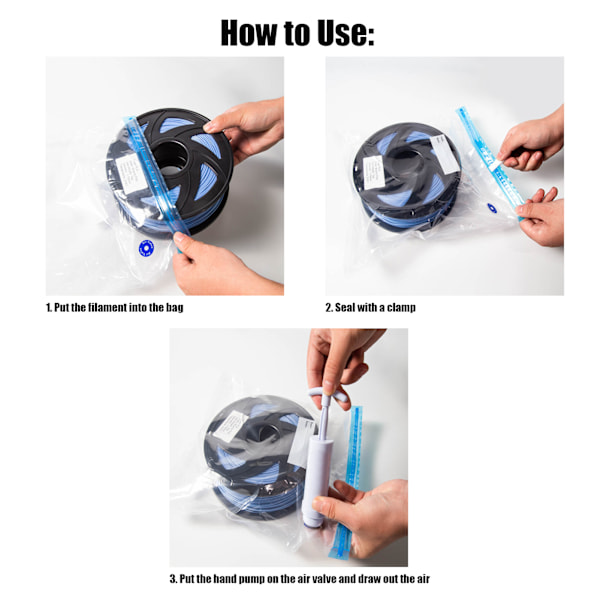 How to Use:

1. Put the filament into the bag

2. Seal with a clamp

3. Put the hand pump on the air valve and draw out the air