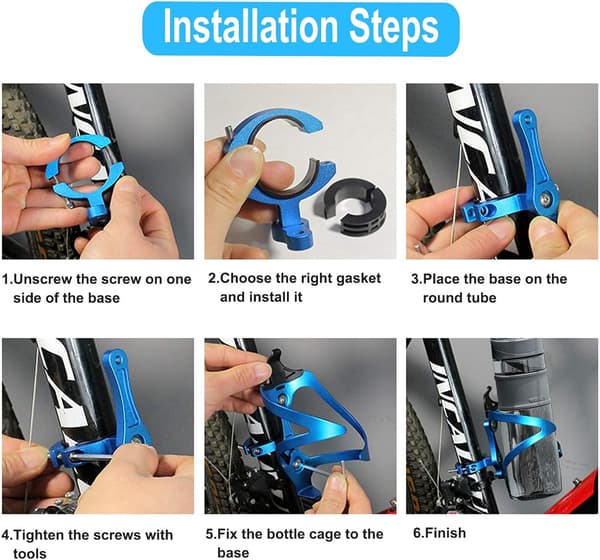 Installation Steps

1.Unscrew the screw on one side of the base

2.Choose the right gasket and install it

3.Place the base on the round tube

4.Tighten the screws with tools

5.Fix the bottle cage to the base

6.Finish