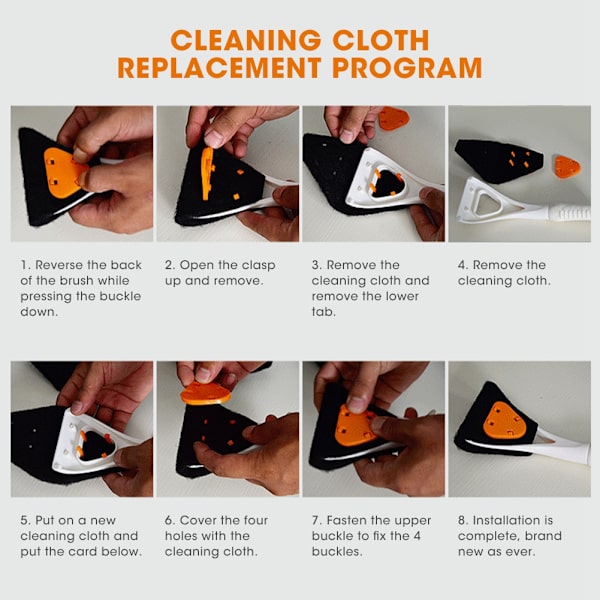 CLEANING CLOTH
REPLACEMENT PROGRAM

1. Reverse the back of the brush while pressing the buckle down.

2. Open the clasp up and remove.

3. Remove the cleaning cloth and remove the lower tab.

4. Remove the cleaning cloth.

5. Put on a new cleaning cloth and put the card below.

6. Cover the four holes with the cleaning cloth.

7. Fasten the upper buckle to fix the 4 buckles.

8. Installation is complete, brand new as ever.