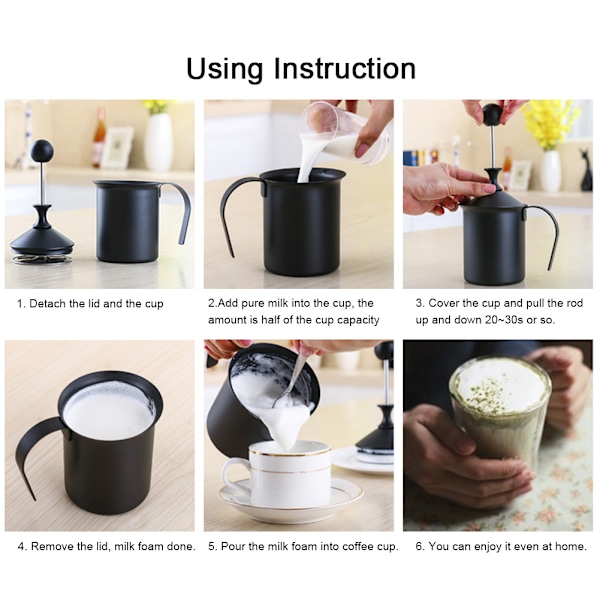 Using Instruction

1. Detach the lid and the cup

2.Add pure milk into the cup, the amount is half of the cup capacity

3. Cover the cup and pull the rod up and down 20~30s or so.

4. Remove the lid, milk foam done.

5. Pour the milk foam into coffee cup.

6. You can enjoy it even at home.