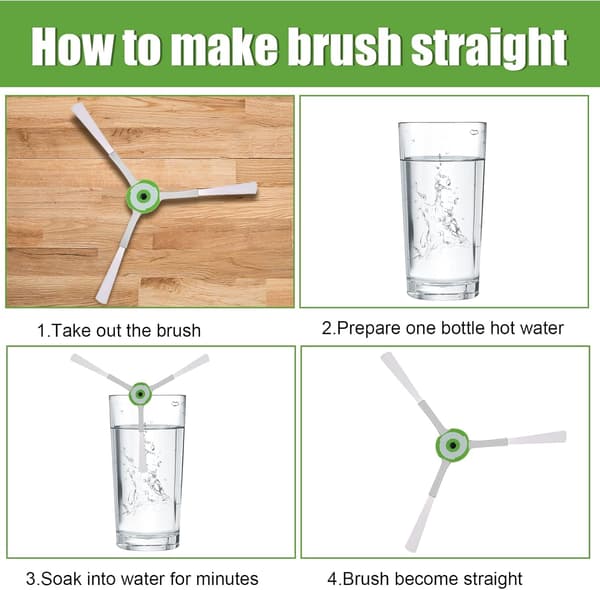 How to make brush straight

1.Take out the brush

2.Prepare one bottle hot water

3.Soak into water for minutes

4.Brush become straight